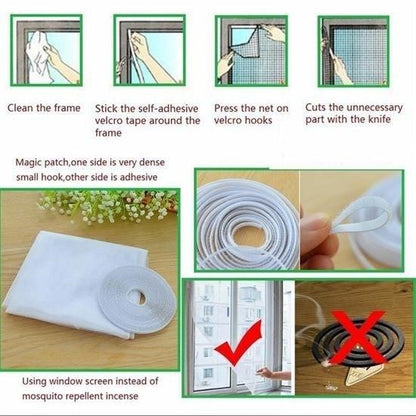 Clean the frame

Stick the self-adhesive velcro tape around the frame

Press the net on velcro hooks

Cuts the unnecessary part with the knife

Magic patch,one side is very dense small hook,other side is adhesive

Using window screen instead of mosquito repellent incense