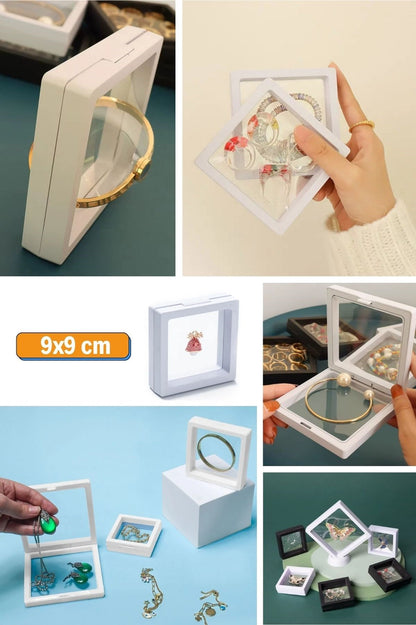 9x9 cm