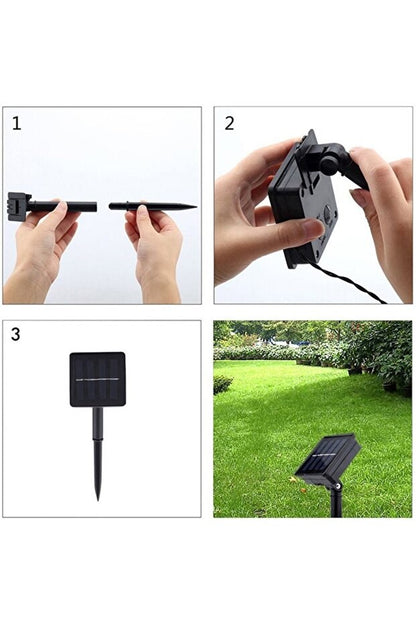 1

2

3